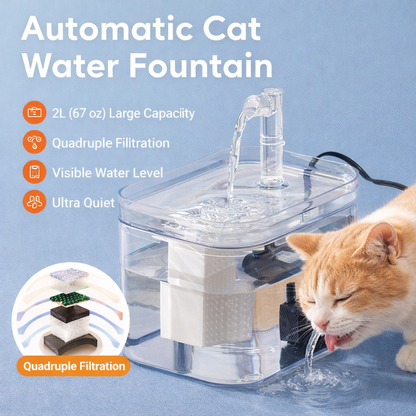 Automatic Cat Water Fountain

2L (67 oz) Large Capaciity

Quadruple Filitration

Visible Water Level

Ultra Quiet

Quadruple Filtration