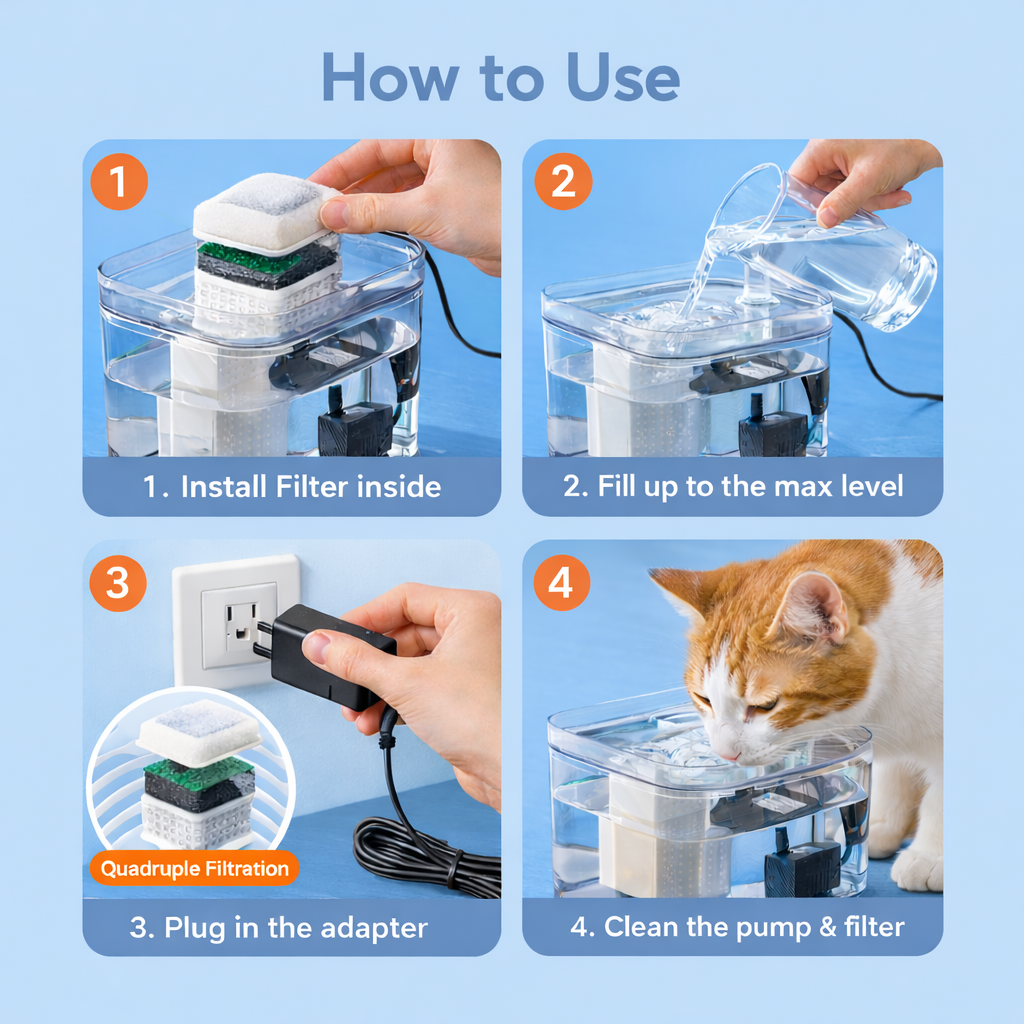 How to Use

1

1. Install Filter inside

2

2. Fill up to the max level

3

Quadruple Filtration

3. Plug in the adapter

4

4. Clean the pump & filter