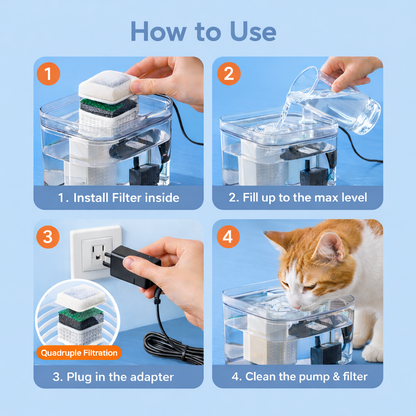 How to Use

1

1. Install Filter inside

2

2. Fill up to the max level

3

Quadruple Filtration

3. Plug in the adapter

4

4. Clean the pump & filter